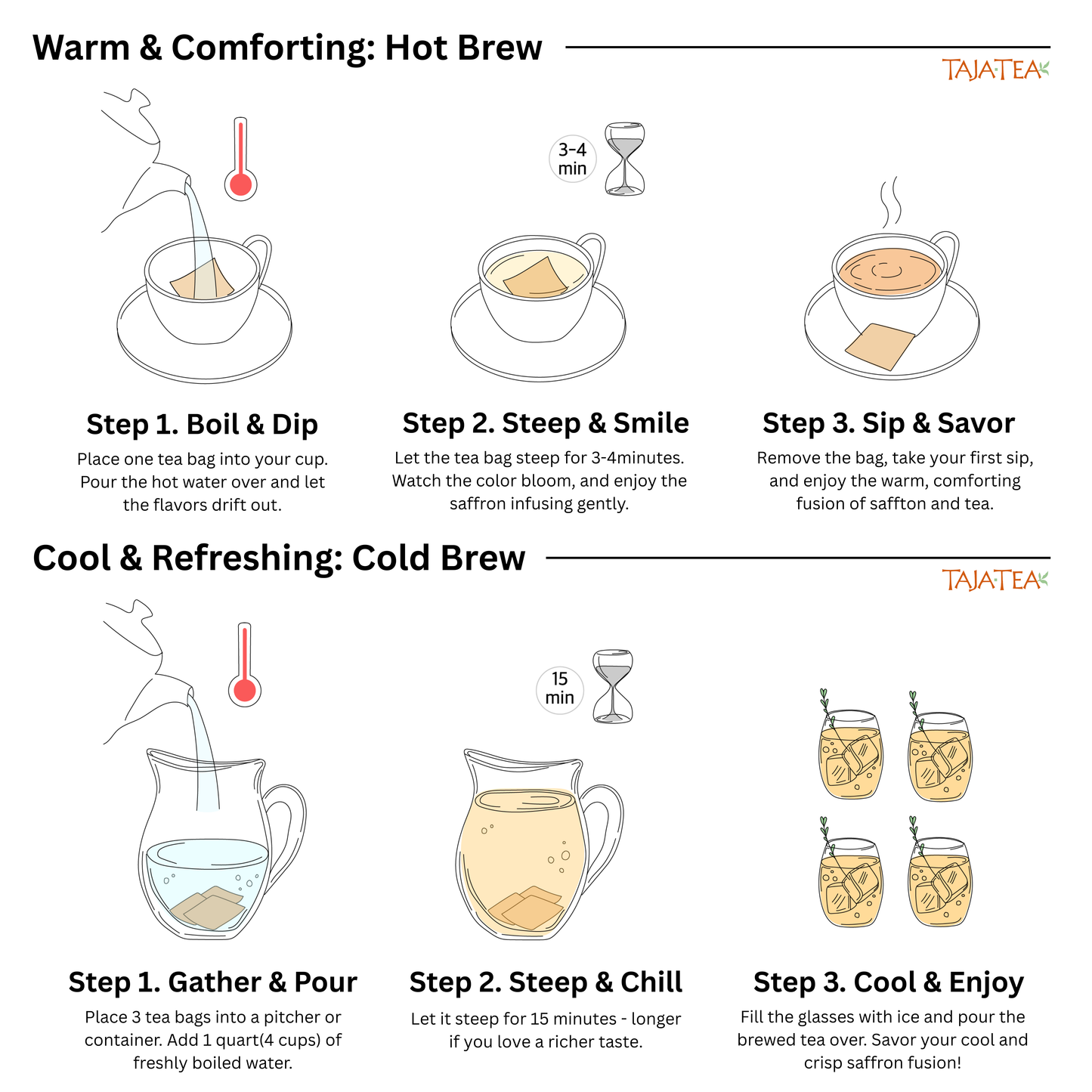 Warm & Comforting: Hot Brew

TAJA·TEA

3-4 min

Step 1. Boil & Dip
Place one tea bag into your cup. Pour the hot water over and let the flavors drift out.

Step 2. Steep & Smile
Let the tea bag steep for 3-4minutes. Watch the color bloom, and enjoy the saffron infusing gently.

Step 3. Sip & Savor
Remove the bag, take your first sip, and enjoy the warm, comforting fusion of saffton and tea.

Cool & Refreshing: Cold Brew

TAJA·TEA

15 min

Step 1. Gather & Pour
Place 3 tea bags into a pitcher or container. Add 1 quart(4 cups) of freshly boiled water.

Step 2. Steep & Chill
Let it steep for 15 minutes - longer if you love a richer taste.

Step 3. Cool & Enjoy
Fill the glasses with ice and pour the brewed tea over. Savor your cool and crisp saffron fusion!